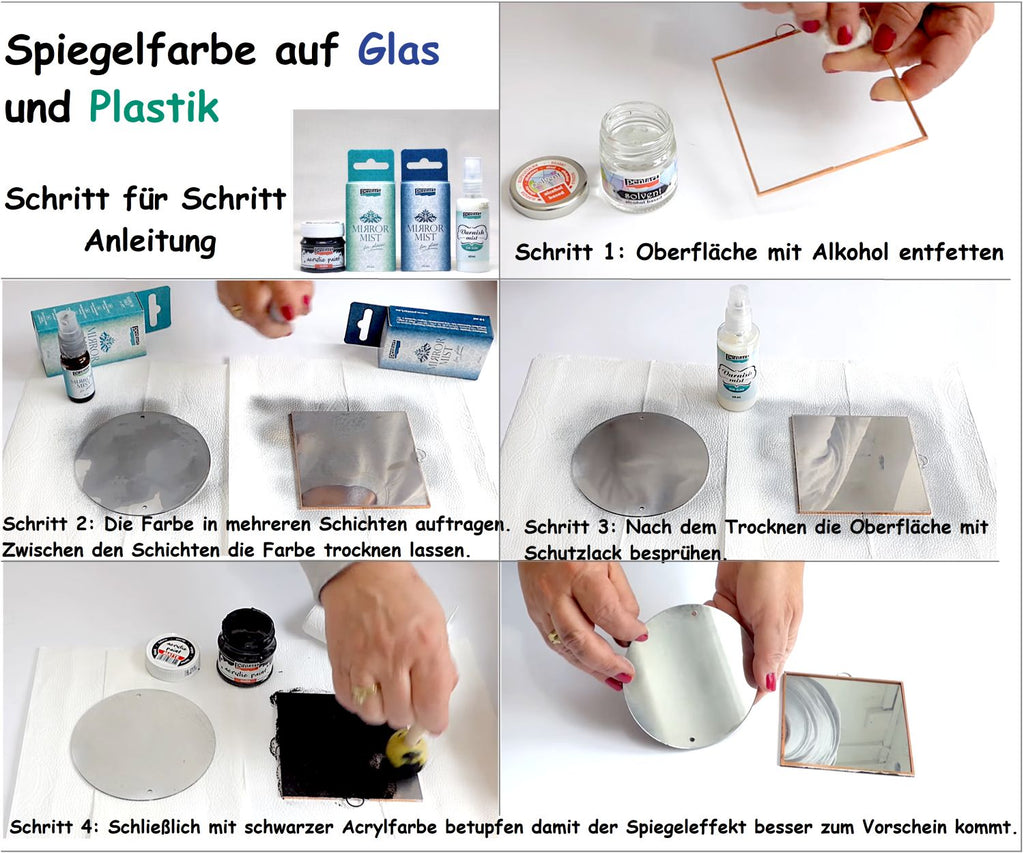 Spiegelfarbe auf Glas und Plastik

Schritt für Schritt Anleitung

MIRROR MIST

MIRROR MIST

Varnish mist

acrylic paint

solvent

Schritt 1: Oberfläche mit Alkohol entfetten

MIRROR MIST

MIRROR MIST

Schritt 2: Die Farbe in mehreren Schichten auftragen. Zwischen den Schichten die Farbe trocknen lassen.

Varnish mist

Schritt 3: Nach dem Trocknen die Oberfläche mit Schutzlack besprühen.

acrylic paint

acrylic paint

Schritt 4: Schließlich mit schwarzer Acrylfarbe betupfen damit der Spiegeleffekt besser zum Vorschein kommt.